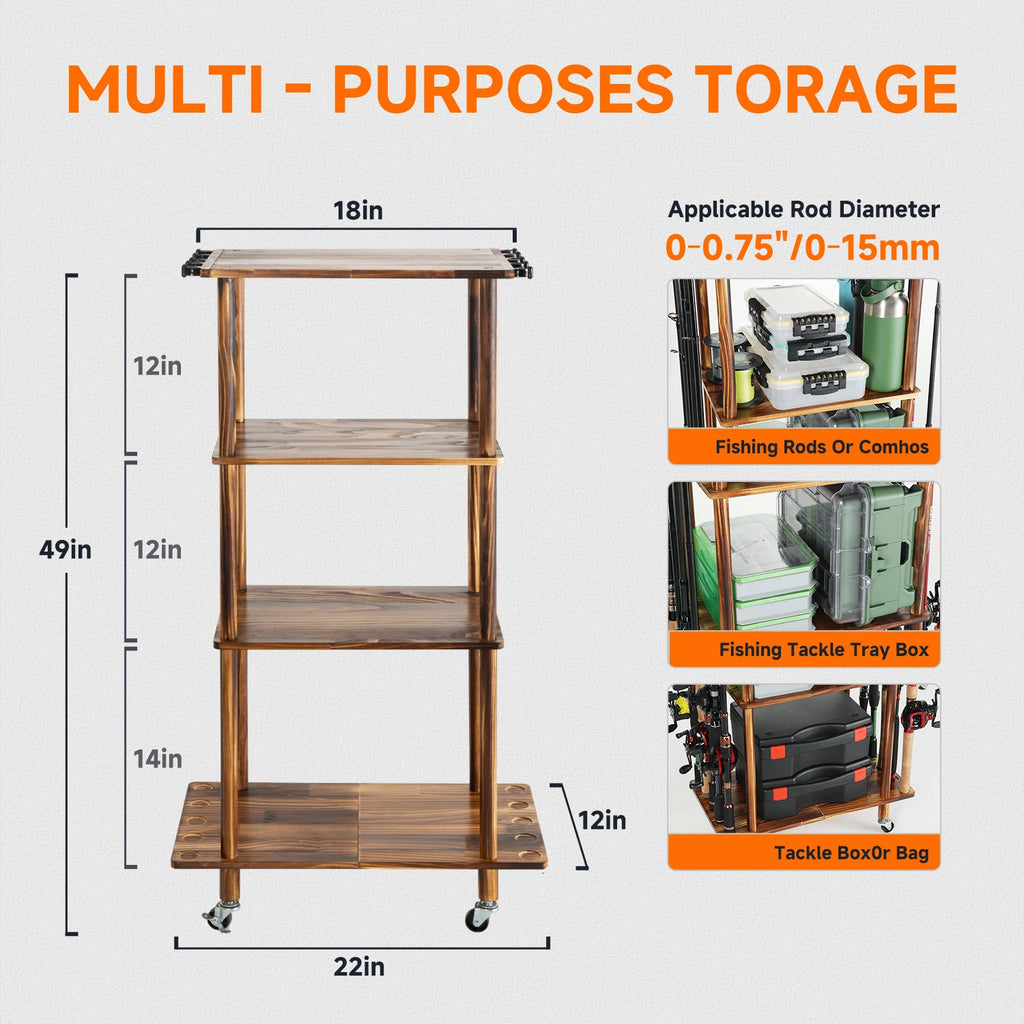 MULTI - PURPOSES TORAGE

18in

12in

12in

49in

14in

12in

22in

Applicable Rod Diameter
0-0.75"/0-15mm

Fishing Rods Or Comhos

Fishing Tackle Tray Box

Tackle Box0r Bag