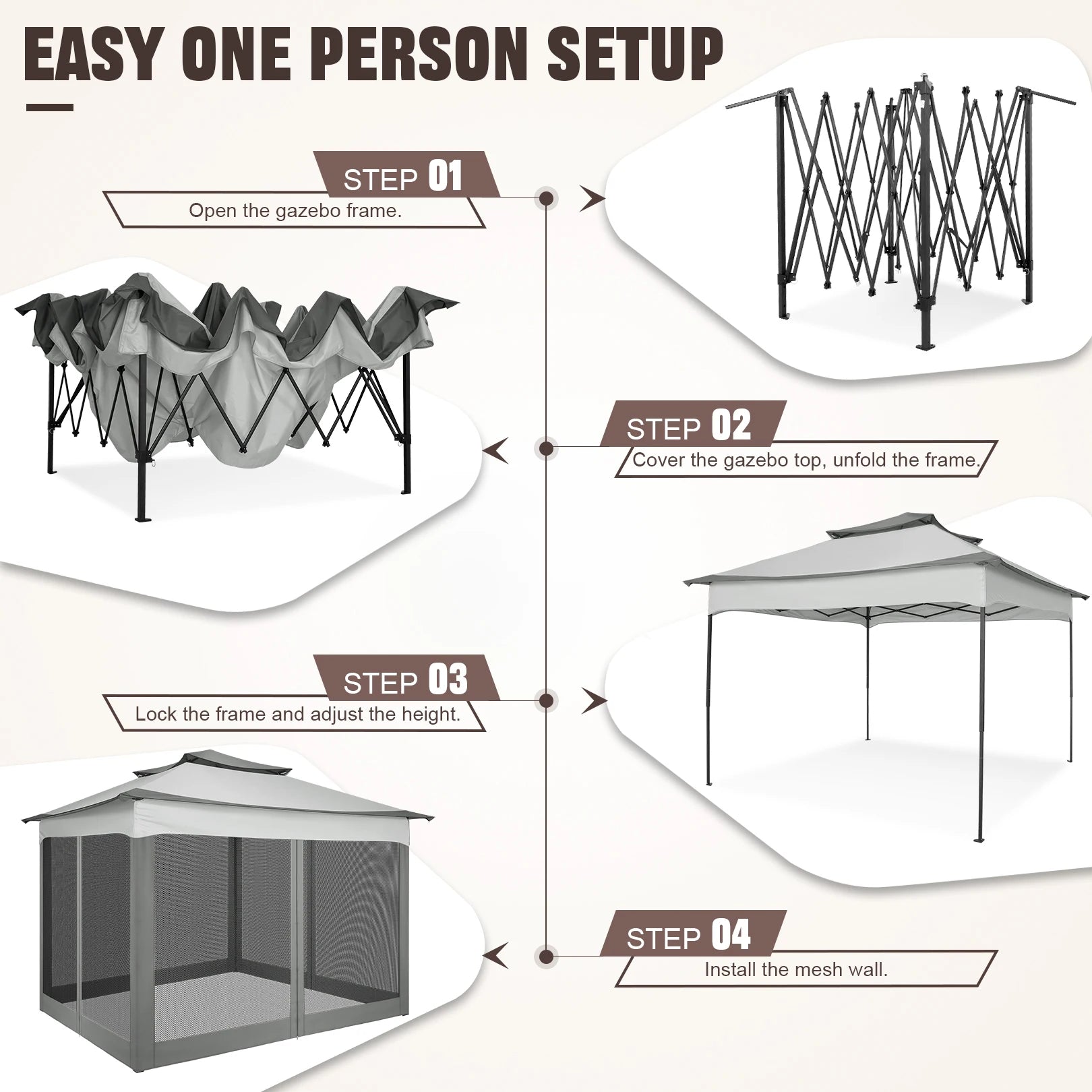 EASY ONE PERSON SETUP

STEP 01
Open the gazebo frame.

STEP 02
Cover the gazebo top, unfold the frame.

STEP 03
Lock the frame and adjust the height.

STEP 04
Install the mesh wall.